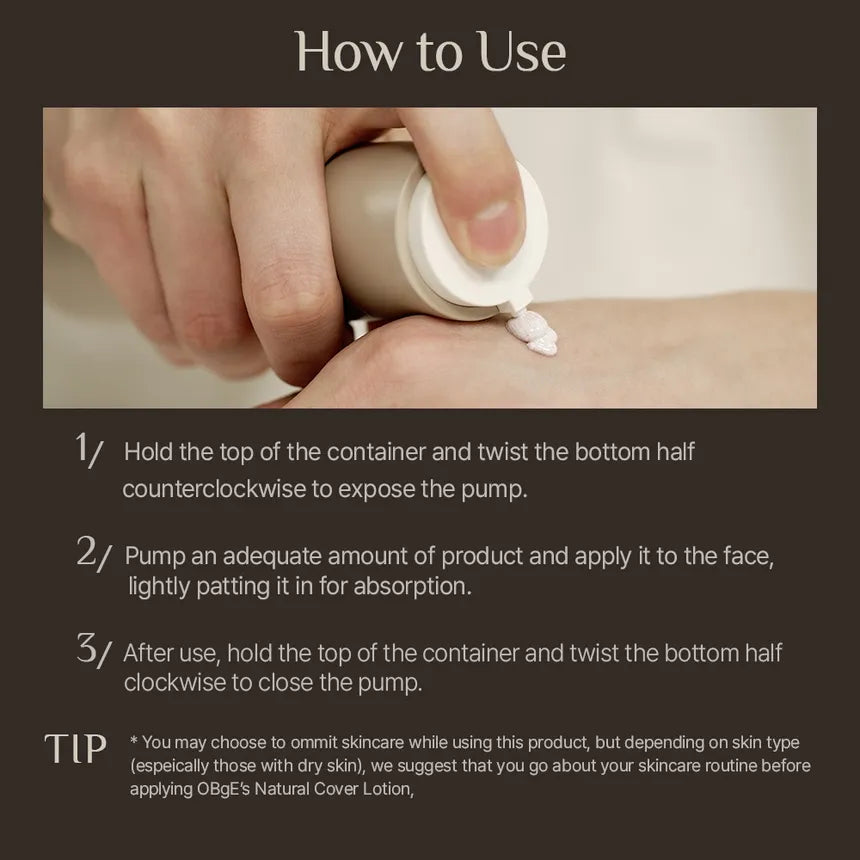 How to Use

1/ Hold the top of the container and twist the bottom half counterclockwise to expose the pump.

2/ Pump an adequate amount of product and apply it to the face, lightly patting it in for absorption.

3/ After use, hold the top of the container and twist the bottom half clockwise to close the pump.

TIP * You may choose to ommit skincare while using this product, but depending on skin type (espeically those with dry skin), we suggest that you go about your skincare routine before applying OBgE's Natural Cover Lotion,