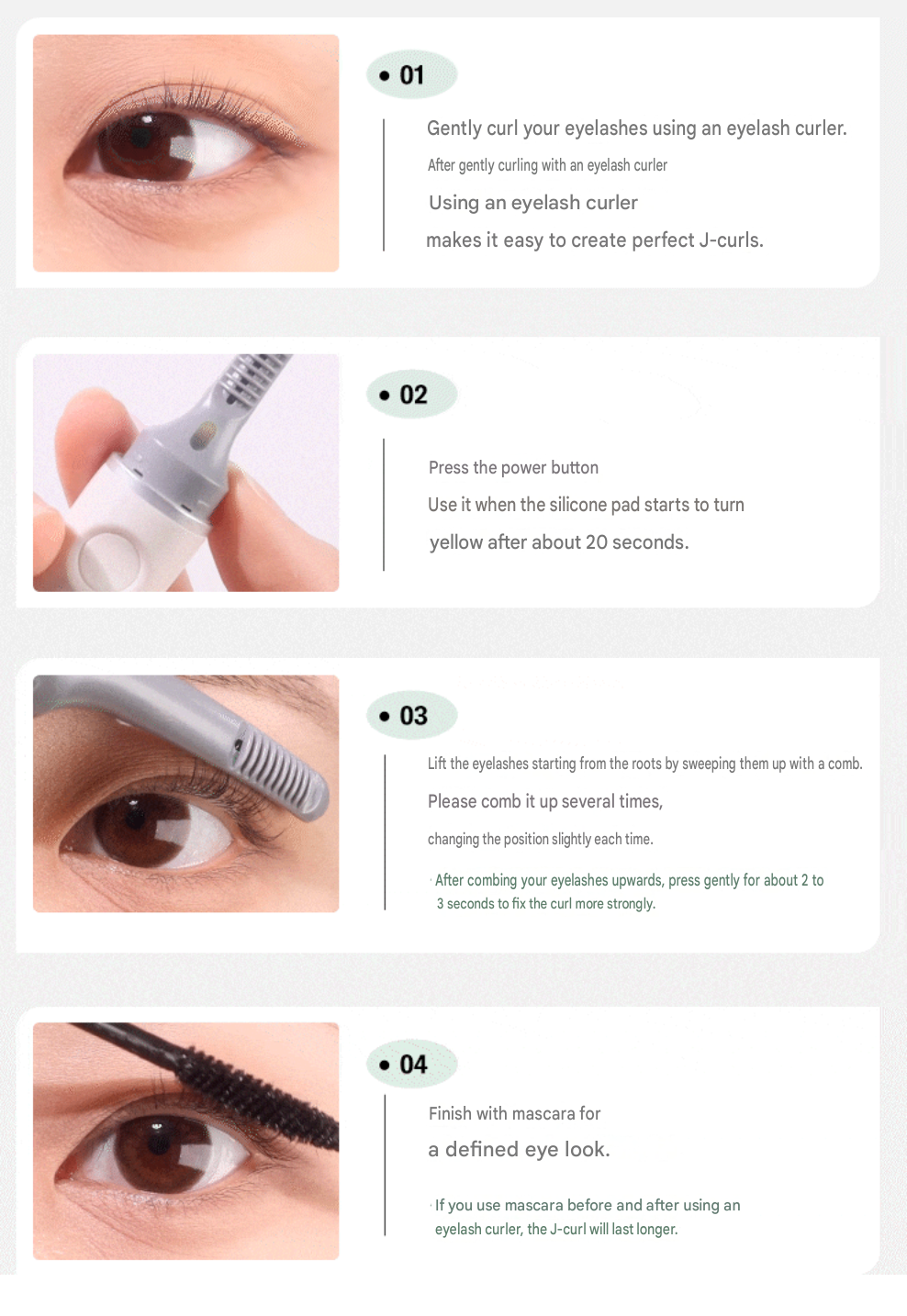 • 01

Gently curl your eyelashes using an eyelash curler.

After gently curling with an eyelash curler

Using an eyelash curler

makes it easy to create perfect J-curls.

• 02

Press the power button

Use it when the silicone pad starts to turn

yellow after about 20 seconds.

• 03

Lift the eyelashes starting from the roots by sweeping them up with a comb.

Please comb it up several times,

changing the position slightly each time.

After combing your eyelashes upwards, press gently for about 2 to 3 seconds to fix the curl more strongly.

• 04

Finish with mascara for

a defined eye look.

If you use mascara before and after using an eyelash curler, the J-curl will last longer.