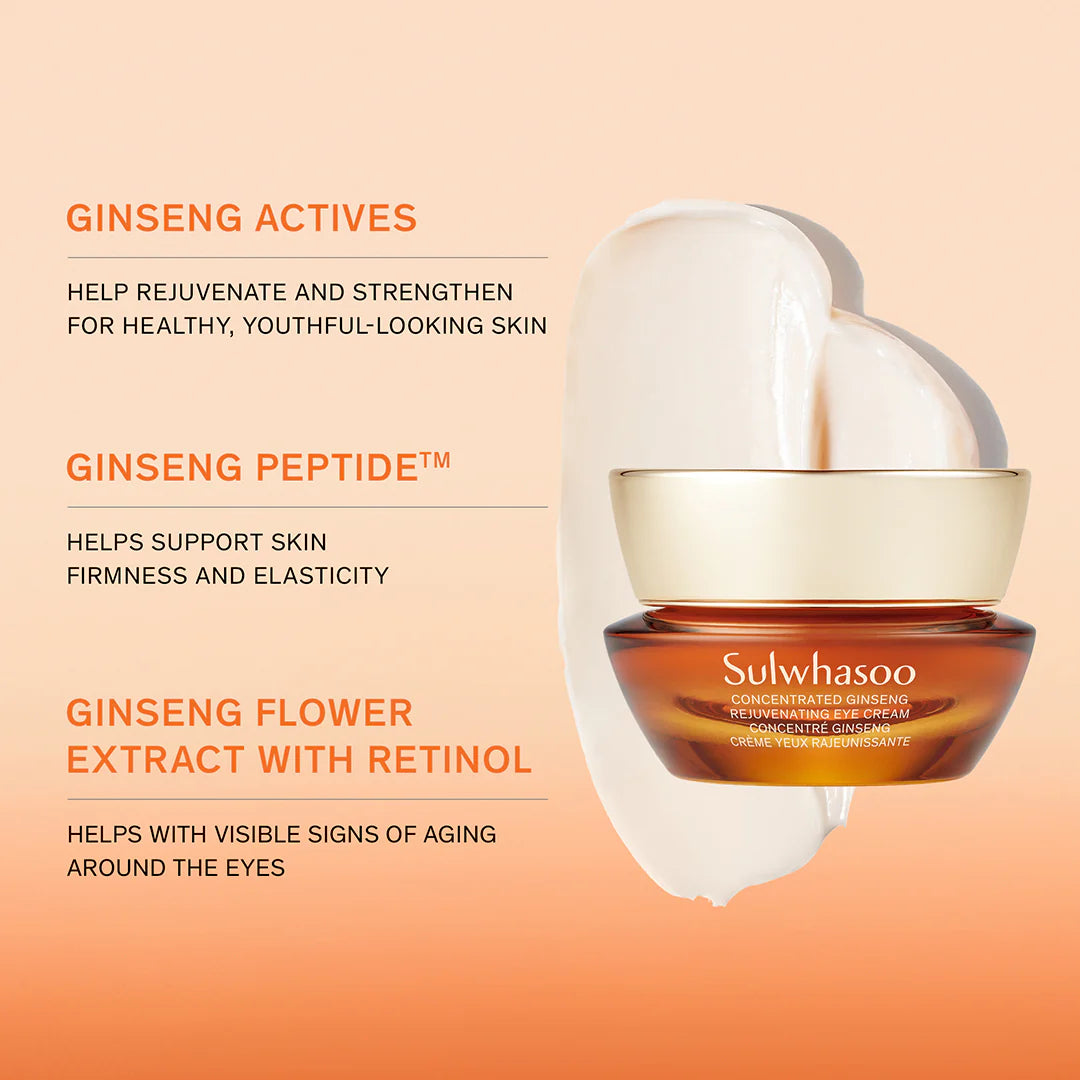 GINSENG ACTIVES

HELP REJUVENATE AND STRENGTHEN FOR HEALTHY, YOUTHFUL-LOOKING SKIN

GINSENG PEPTIDE™

HELPS SUPPORT SKIN FIRMNESS AND ELASTICITY

GINSENG FLOWER EXTRACT WITH RETINOL

HELPS WITH VISIBLE SIGNS OF AGING AROUND THE EYES

Sulwhasoo
CONCENTRATED GINSENG
REJUVENATING EYE CREAM
CONCENTRÉ GINSENG
CRÈME YEUX RAJEUNISSANTE