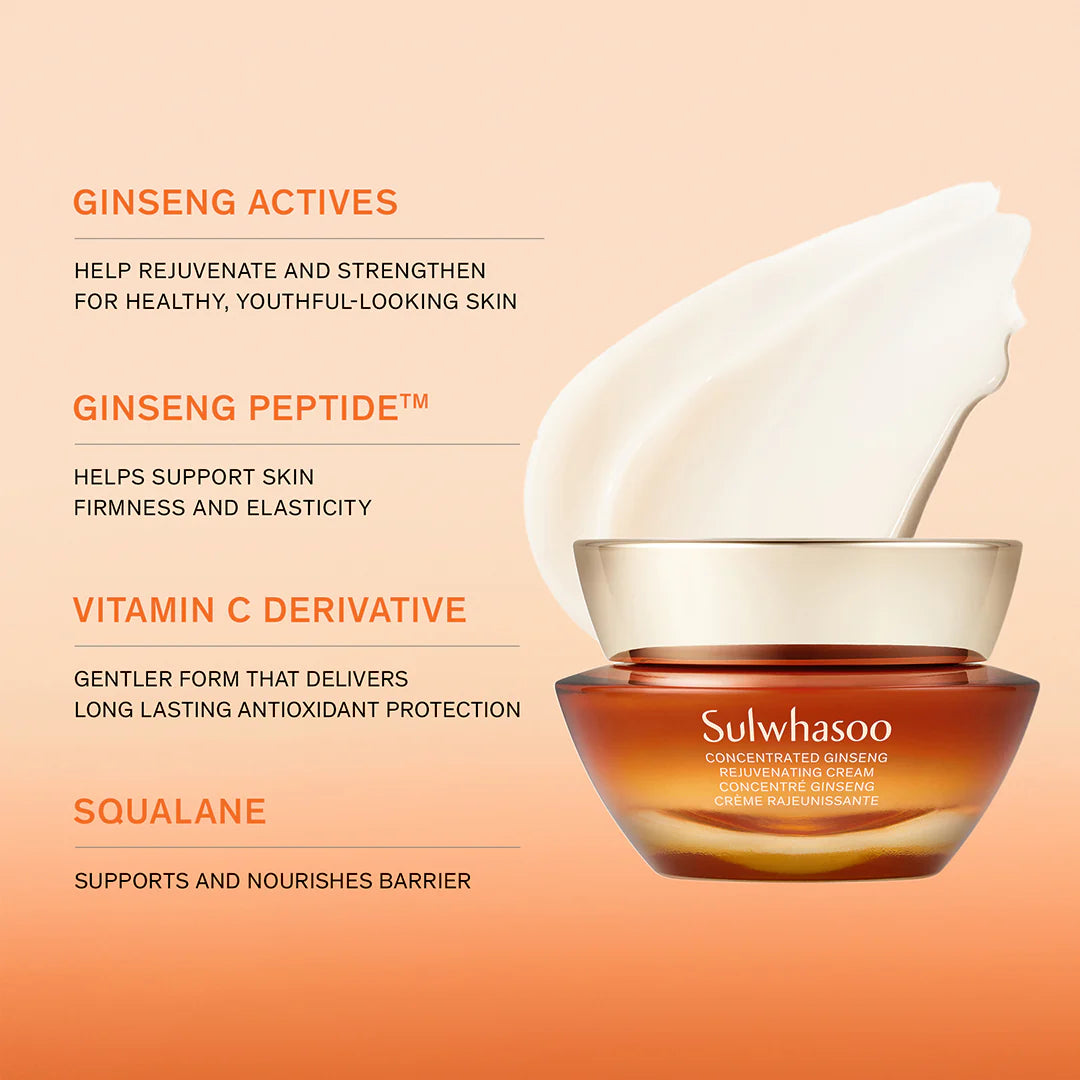 GINSENG ACTIVES

HELP REJUVENATE AND STRENGTHEN FOR HEALTHY, YOUTHFUL-LOOKING SKIN

GINSENG PEPTIDE™

HELPS SUPPORT SKIN FIRMNESS AND ELASTICITY

VITAMIN C DERIVATIVE

GENTLER FORM THAT DELIVERS LONG LASTING ANTIOXIDANT PROTECTION

SQUALANE

SUPPORTS AND NOURISHES BARRIER

Sulwhasoo
CONCENTRATED GINSENG
REJUVENATING CREAM
CONCENTRÉ GINSENG
CRÈME RAJEUNISSANTE