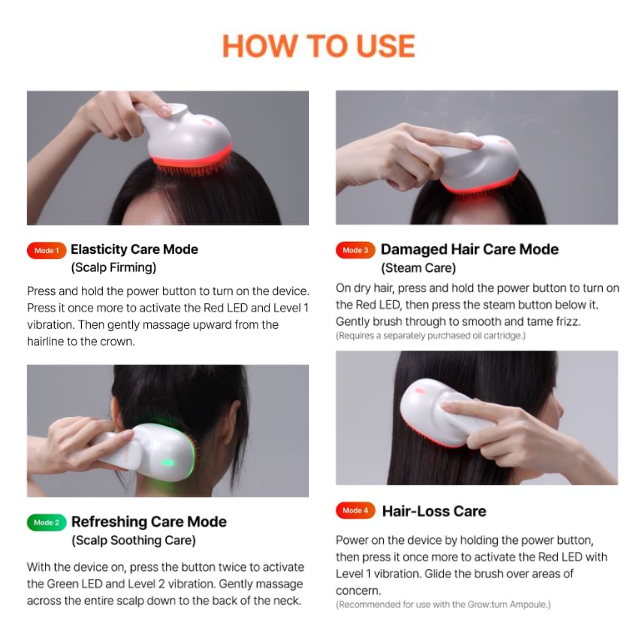 HOW TO USE

Mode 1 Elasticity Care Mode
(Scalp Firming)

Press and hold the power button to turn on the device. Press it once more to activate the Red LED and Level 1 vibration. Then gently massage upward from the hairline to the crown.

Mode 2 Refreshing Care Mode
(Scalp Soothing Care)

With the device on, press the button twice to activate the Green LED and Level 2 vibration. Gently massage across the entire scalp down to the back of the neck.

Mode 3 Damaged Hair Care Mode
(Steam Care)

On dry hair, press and hold the power button to turn on the Red LED, then press the steam button below it. Gently brush through to smooth and tame frizz.
(Requires a separately purchased oil cartridge.)

Mode 4 Hair-Loss Care

Power on the device by holding the power button, then press it once more to activate the Red LED with Level 1 vibration. Glide the brush over areas of concern.
(Recommended for use with the Grow:turn Ampoule.)