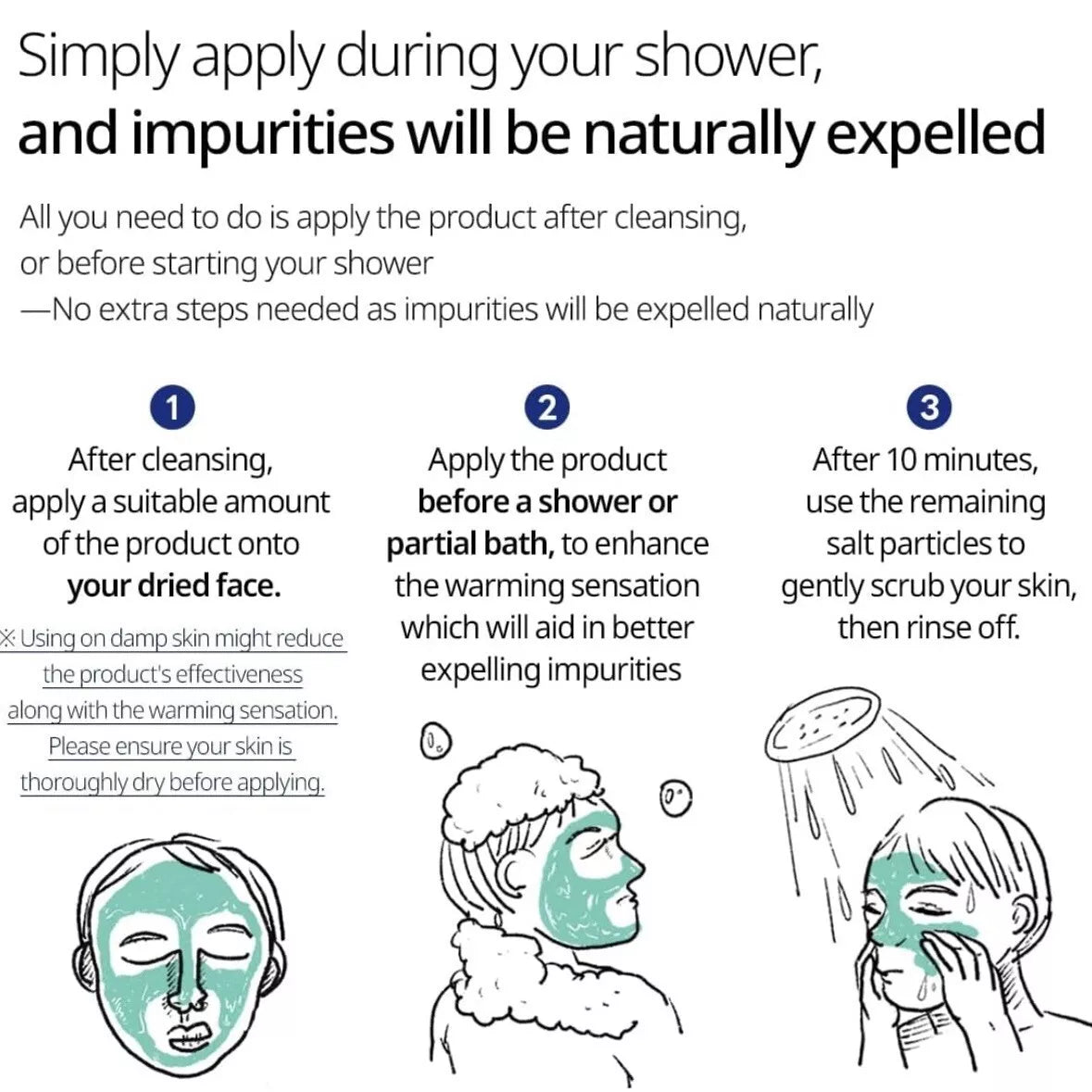 Simply apply during your shower,
and impurities will be naturally expelled

All you need to do is apply the product after cleansing, or before starting your shower
—No extra steps needed as impurities will be expelled naturally

1

After cleansing, apply a suitable amount of the product onto your dried face.

※ Using on damp skin might reduce the product's effectiveness along with the warming sensation. Please ensure your skin is thoroughly dry before applying.

2

Apply the product before a shower or partial bath, to enhance the warming sensation which will aid in better expelling impurities

3

After 10 minutes, use the remaining salt particles to gently scrub your skin, then rinse off.