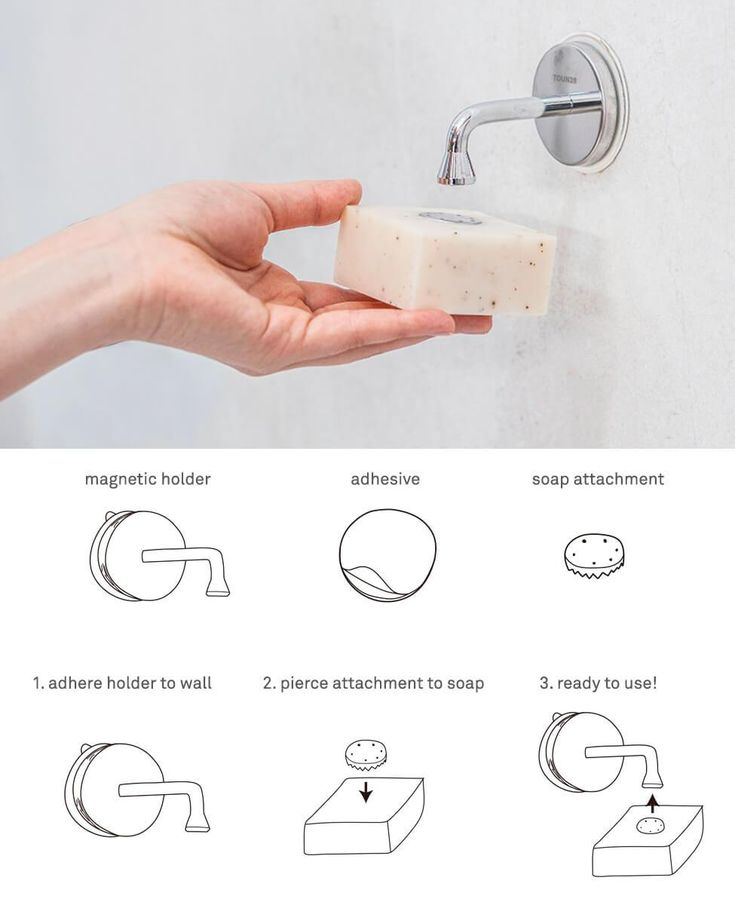 TOUN28

magnetic holder

adhesive

soap attachment

1. adhere holder to wall

2. pierce attachment to soap

3. ready to use!